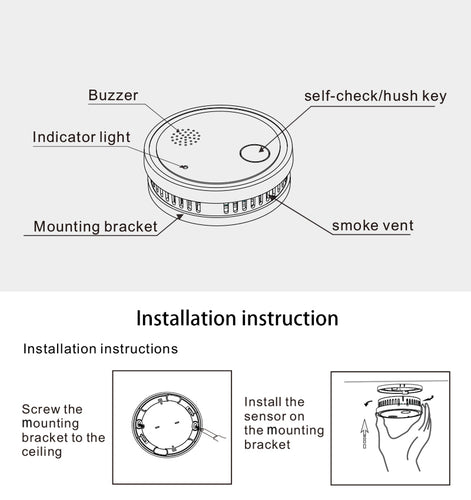 Buzzer

self-check/hush key

Indicator light

Mounting bracket

smoke vent

Installation instruction

Installation instructions

Screw the mounting bracket to the ceiling

Install the sensor on the mounting bracket